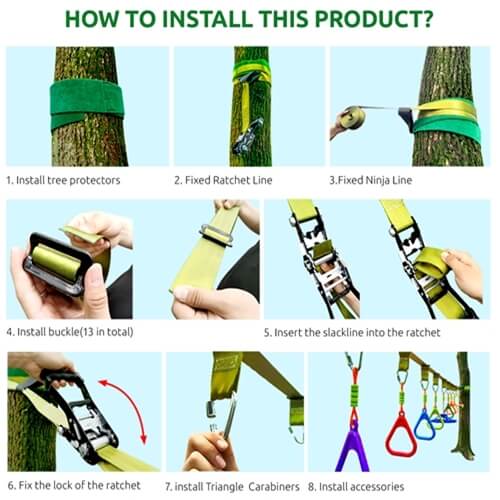 HOW TO INSTALL THIS PRODUCT?

1. Install tree protectors

2. Fixed Ratchet Line

3.Fixed Ninja Line

4. Install buckle(13 in total)

5. Insert the slackline into the ratchet

6. Fix the lock of the ratchet

7. install Triangle Carabiners

8. Install accessories